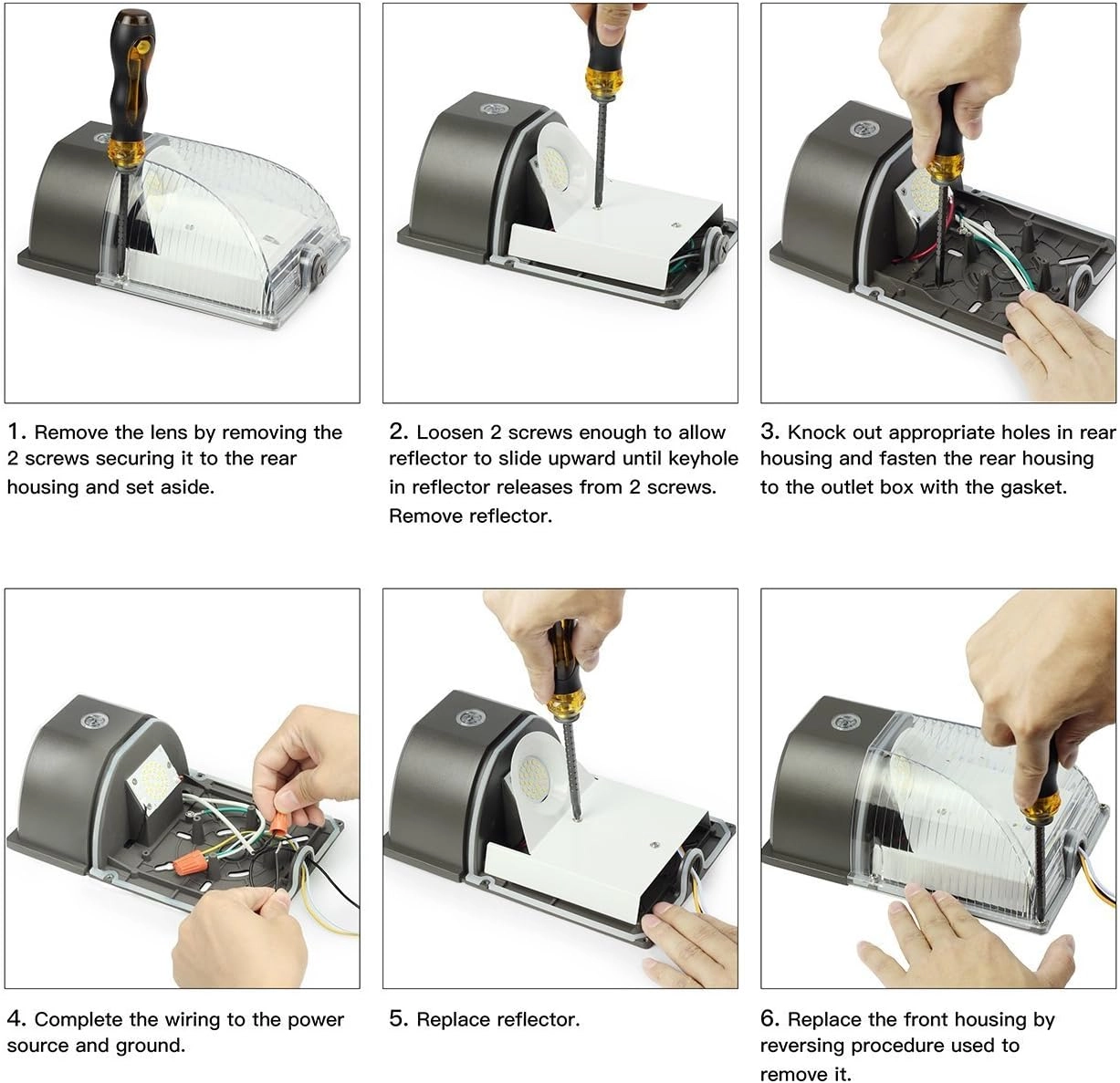 1. Remove the lens by removing the 2 screws securing it to the rear housing and set aside.

2. Loosen 2 screws enough to allow reflector to slide upward until keyhole in reflector releases from 2 screws. Remove reflector.

3. Knock out appropriate holes in rear housing and fasten the rear housing to the outlet box with the gasket.

4. Complete the wiring to the power source and ground.

5. Replace reflector.

6. Replace the front housing by reversing procedure used to remove it.